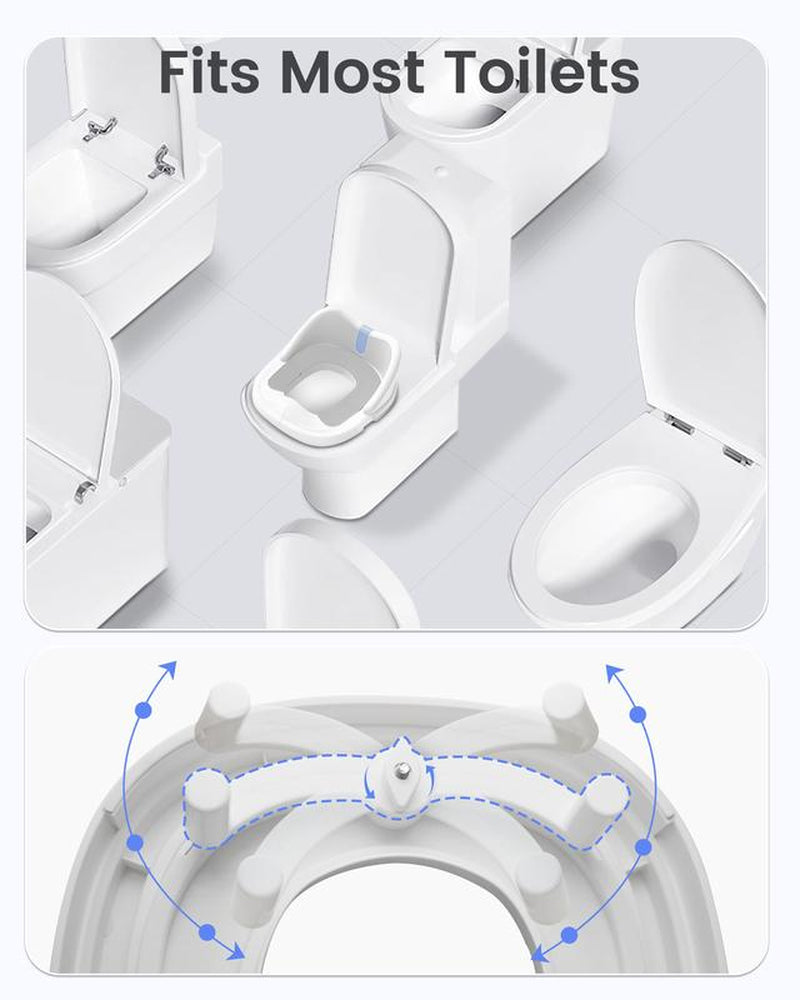 Fits Most Toilets