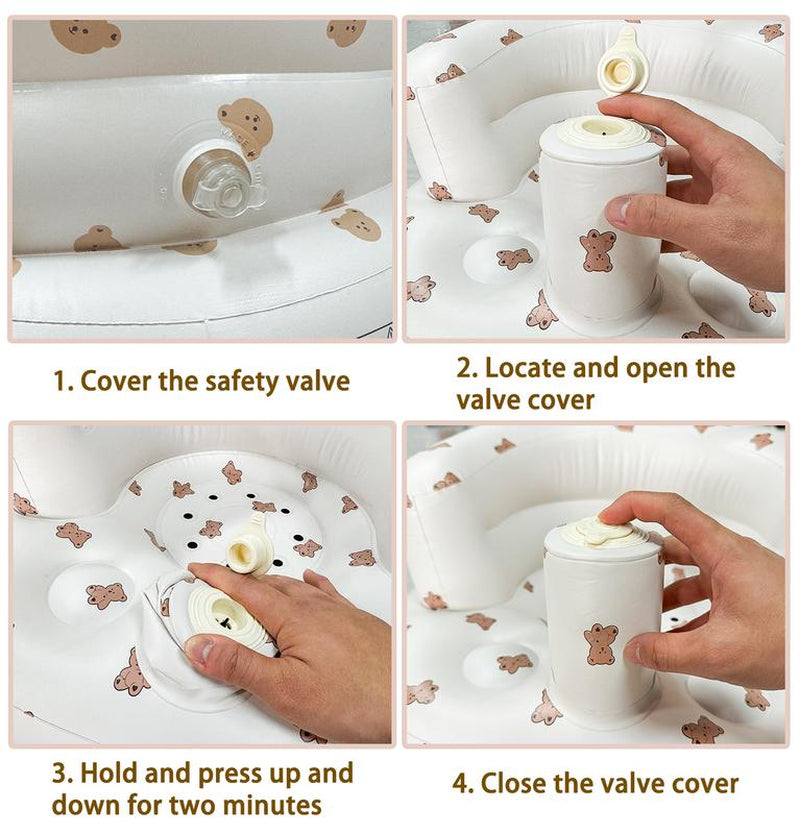 1. Cover the safety valve

2. Locate and open the valve cover

3. Hold and press up and down for two minutes

4. Close the valve cover